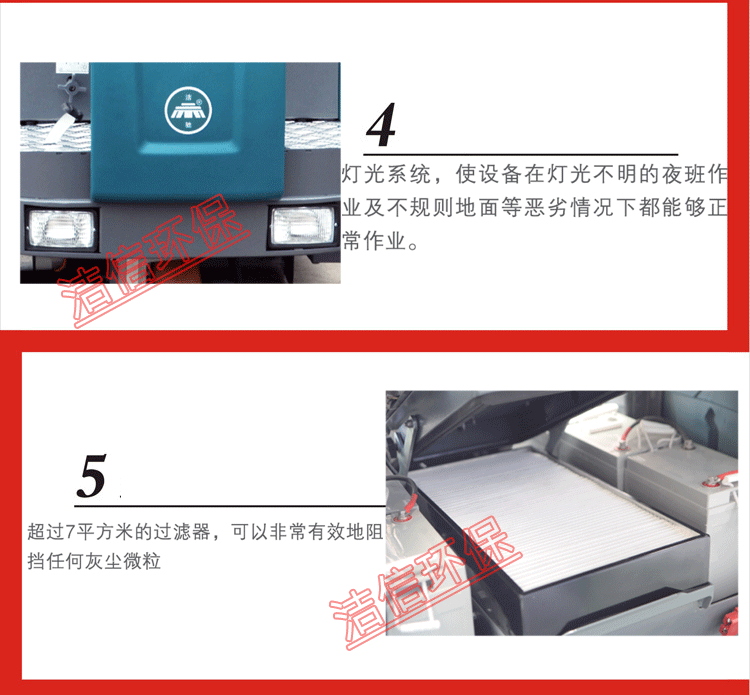 洁驰

4

灯光系统，使设备在灯光不明的夜班作业及不规则地面等恶劣情况下都能够正常作业。

洁信环保

5

超过7平方米的过滤器，可以非常有效地阻挡任何灰尘微粒

洁信环保